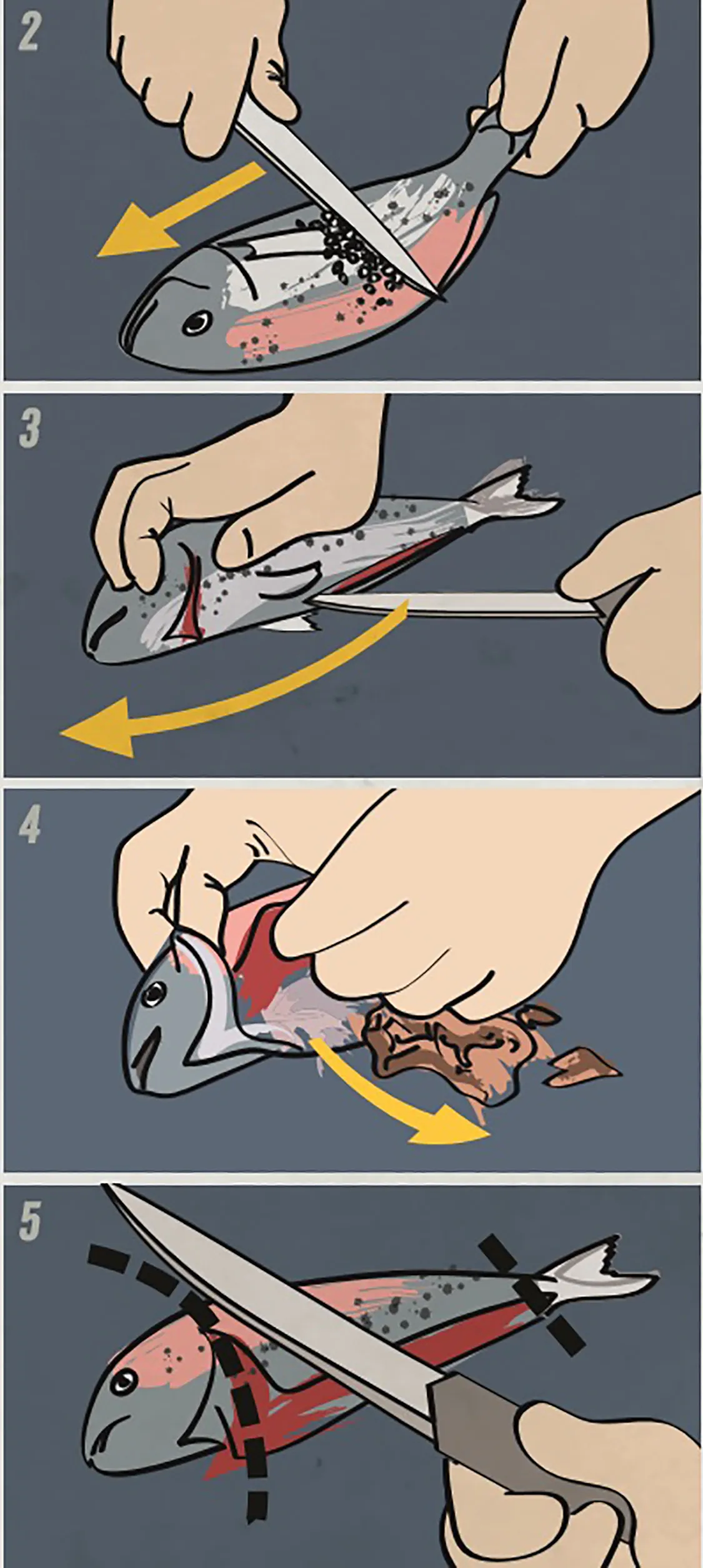 2

3

4

5